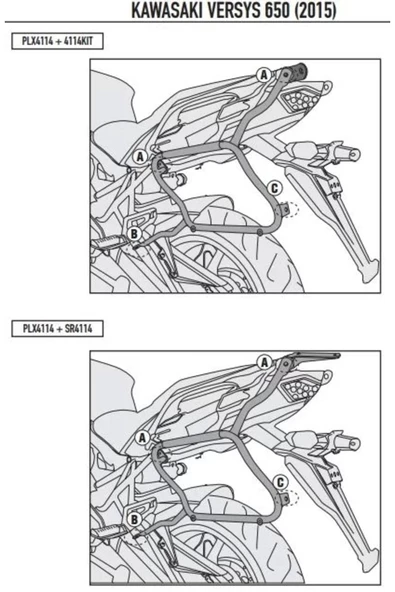 KAWASAKI VERSYS 650 (2015)

PLX4114 + 4114KIT

A
A
C
B

PLX4114 + SR4114

A
A
C
B