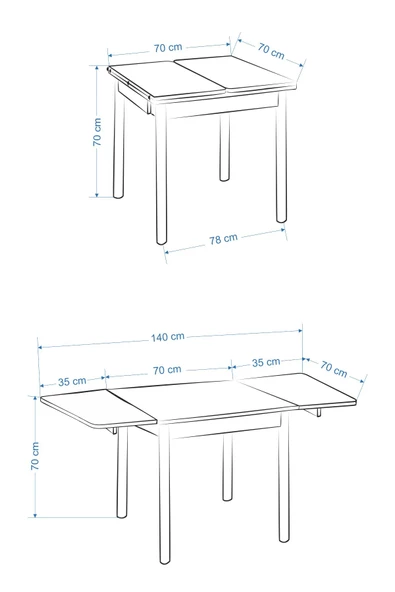 70 cm
70 cm
70 cm
78 cm

140 cm
35 cm
70 cm
35 cm
70 cm
70 cm