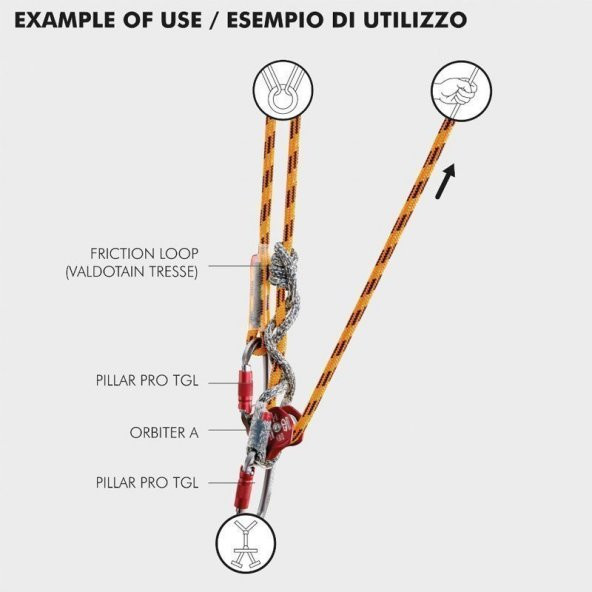 EXAMPLE OF USE / ESEMPIO DI UTILIZZO

FRICTION LOOP
(VALDOTAIN TRESSE)

PILLAR PRO TGL

ORBITER A

PILLAR PRO TGL