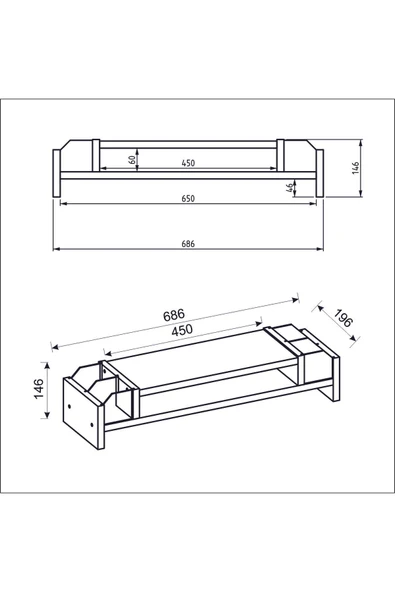 60
450
146
46
650
686

686
450
196
146