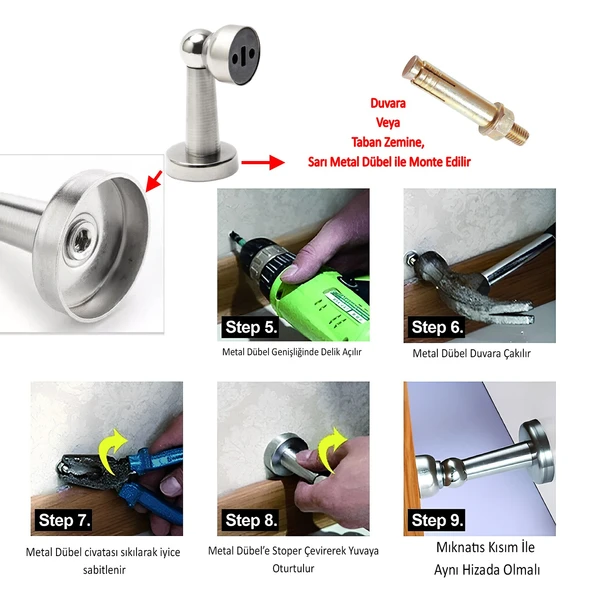 Duvara
Veya
Taban Zemine,
Sarı Metal Dübel ile Monte Edilir

Step 5.
Metal Dübel Genişliğinde Delik Açılır

Step 6.
Metal Dübel Duvara Çakılır

Step 7.
Metal Dübel civatası sıkılarak iyice sabitlenir

Step 8.
Metal Dübel'e Stoper Çevirerek Yuvaya Oturtulur

Step 9.
Mıknatıs Kısım İle Aynı Hizada Olmalı