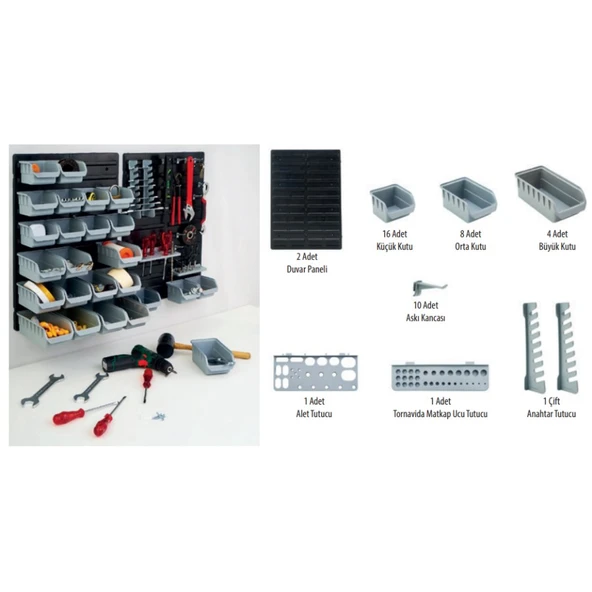 2 Adet
Duvar Paneli

16 Adet
Küçük Kutu

8 Adet
Orta Kutu

4 Adet
Büyük Kutu

10 Adet
Askı Kancası

1 Adet
Alet Tutucu

1 Adet
Tornavida Matkap Ucu Tutucu

1 Çift
Anahtar Tutucu