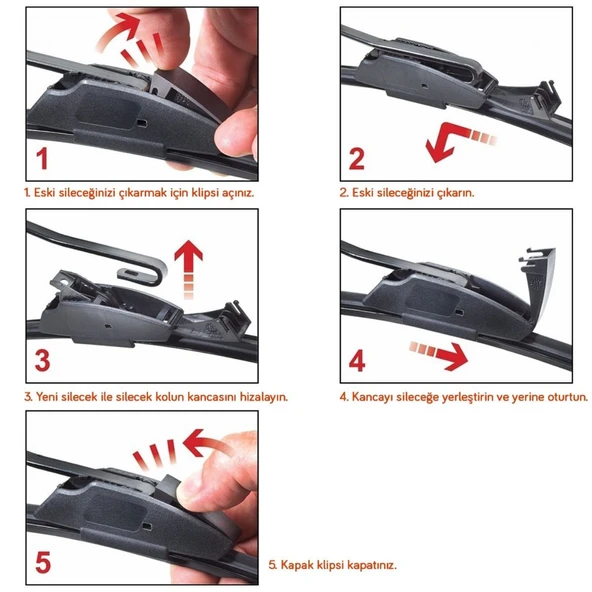 1

1. Eski sileceğinizi çıkarmak için klipsi açınız.

2

2. Eski sileceğinizi çıkarın.

3

3. Yeni silecek ile silecek kolun kancasını hizalayın.

4

4. Kancayı sileceğe yerleştirin ve yerine oturtun.

5

5. Kapak klipsi kapatınız.