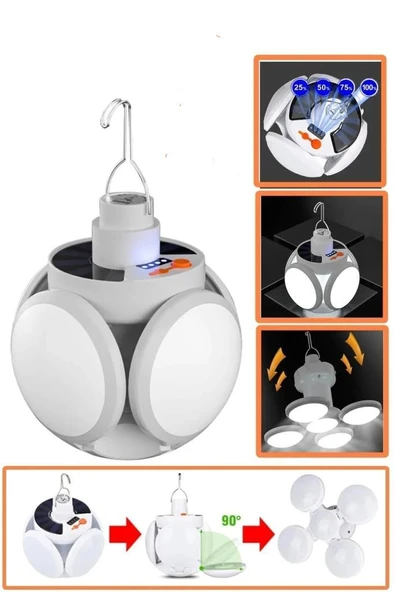 25%
50%
75%
100%
90°