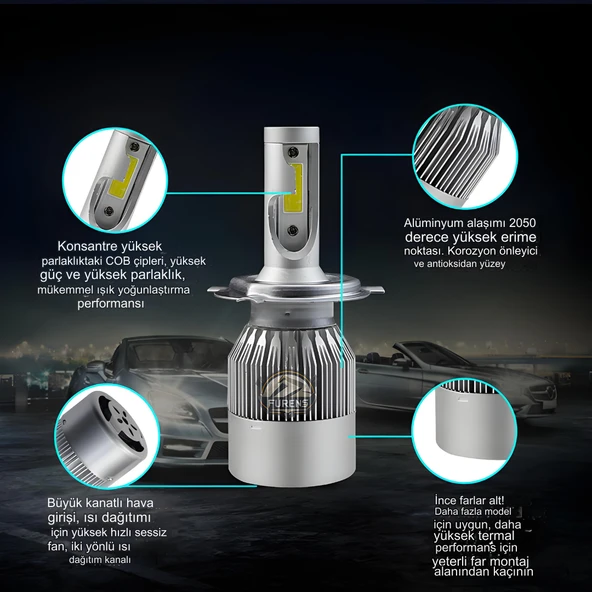 Konsantre yüksek parlaklıktaki COB çipleri, yüksek güç ve yüksek parlaklık, mükemmel ışık yoğunlaştırma performansı

Alüminyum alaşımı 2050 derece yüksek erime noktası. Korozyon önleyici ve antioksidan yüzey

FURENS

Büyük kanatlı hava girişi, ısı dağıtımı için yüksek hızlı sessiz fan, iki yönlü ısı dağıtım kanalı

İnce farlar alt! Daha fazla model için uygun, daha yüksek termal performans için yeterli far montaj alanından kaçının