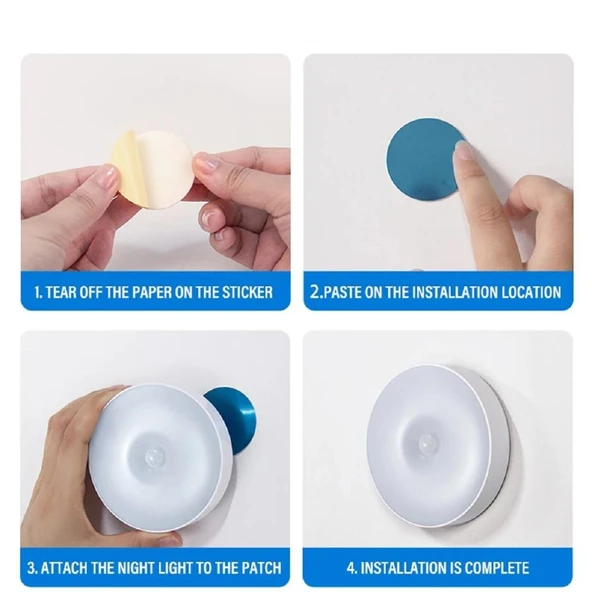 1. TEAR OFF THE PAPER ON THE STICKER

2.PASTE ON THE INSTALLATION LOCATION

3. ATTACH THE NIGHT LIGHT TO THE PATCH

4. INSTALLATION IS COMPLETE