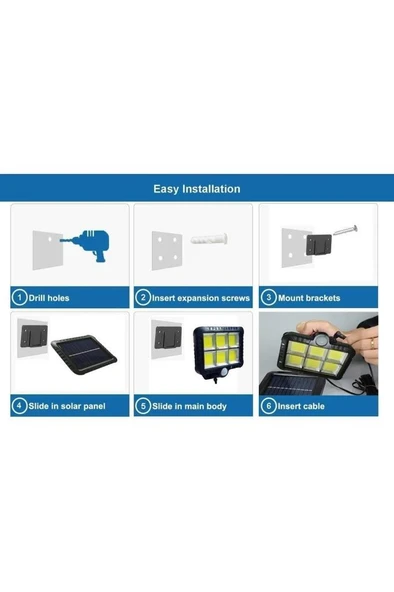 Easy Installation

1 Drill holes

2 Insert expansion screws

3 Mount brackets

4 Slide in solar panel

5 Slide in main body

6 Insert cable