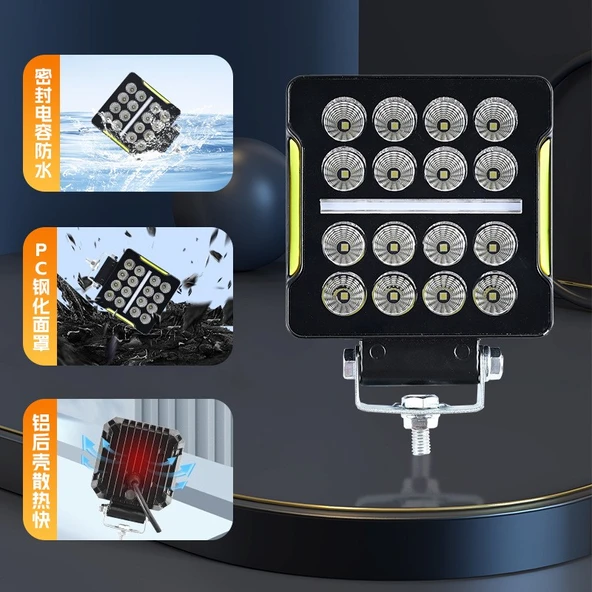 密封电容防水

PC钢化面罩

铝后壳散热快