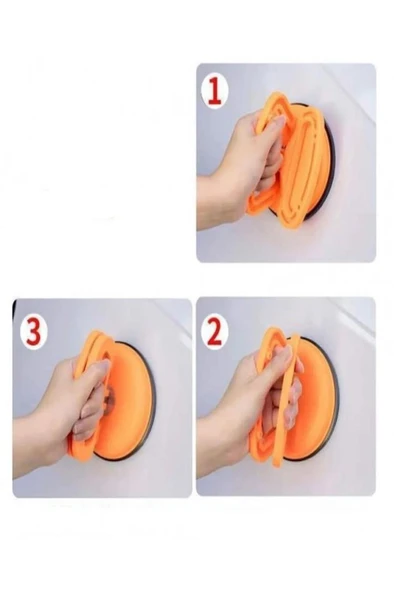 1

3

2