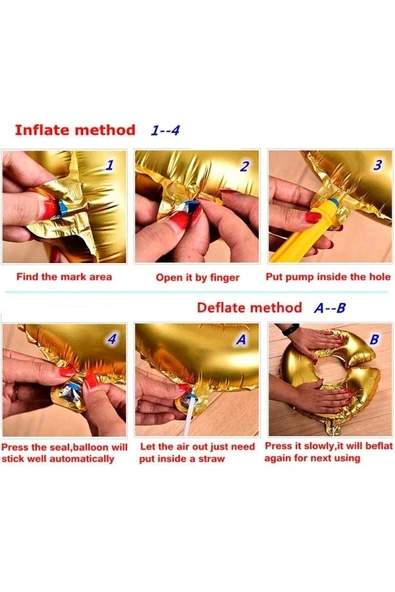 Inflate method 1--4

1

2

3

Find the mark area

Open it by finger

Put pump inside the hole

Deflate method A--B

4

A

B

Press the seal,balloon will stick well automatically

Let the air out just need put inside a straw

Press it slowly,it will beflat again for next using