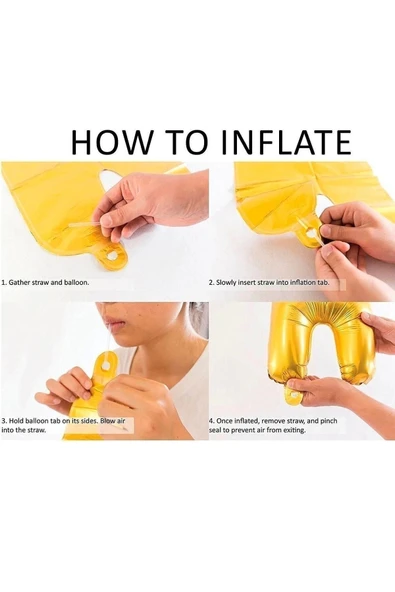 HOW TO INFLATE

1. Gather straw and balloon.

2. Slowly insert straw into inflation tab.

3. Hold balloon tab on its sides. Blow air into the straw.

4. Once inflated, remove straw, and pinch seal to prevent air from exiting.