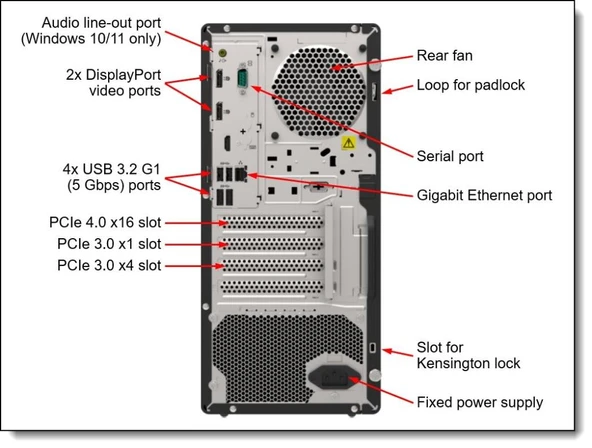 Audio line-out port
(Windows 10/11 only)

2x DisplayPort
video ports

4x USB 3.2 G1
(5 Gbps) ports

PCIe 4.0 x16 slot

PCIe 3.0 x1 slot

PCIe 3.0 x4 slot

Rear fan

Loop for padlock

Serial port

Gigabit Ethernet port

Slot for
Kensington lock

Fixed power supply