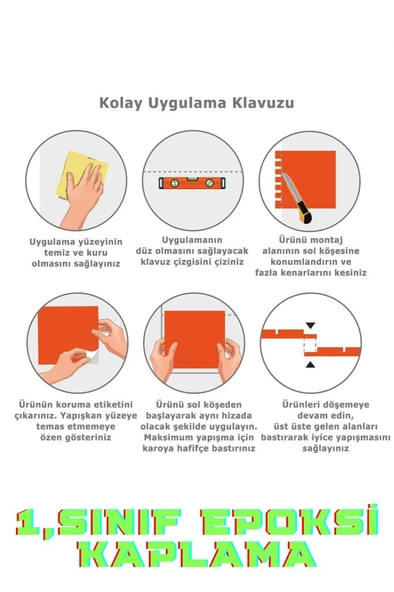 Kolay Uygulama Klavuzu

Uygulama yüzeyinin temiz ve kuru olmasını sağlayınız

Uygulamanın düz olmasını sağlayacak klavuz çizgisini çiziniz

Ürünü montaj alanının sol köşesine konumlandırın ve fazla kenarlarını kesiniz

Ürünün koruma etiketini çıkarınız. Yapışkan yüzeye temas etmemeye özen gösteriniz

Ürünü sol köşeden başlayarak aynı hizada olacak şekilde uygulayın. Maksimum yapışma için karoya hafifçe bastırınız

Ürünleri döşemeye devam edin, üst üste gelen alanları bastırarak iyice yapışmasını sağlayınız

1,SINIF EPOKSİ KAPLAMA