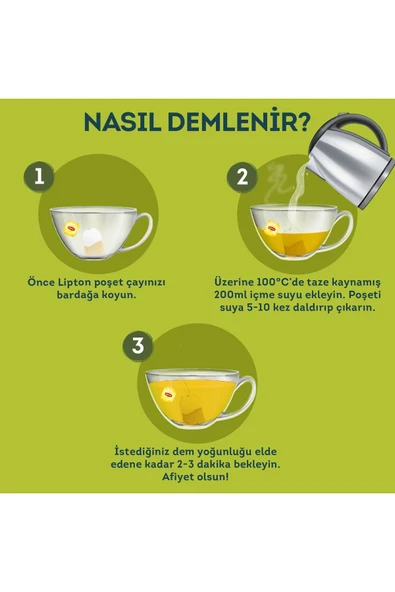 NASIL DEMLENİR?

1

Önce Lipton poşet çayınızı bardağa koyun.

2

Üzerine 100°C'de taze kaynamış 200ml içme suyu ekleyin. Poşeti suya 5-10 kez daldırıp çıkarın.

3

İstediğiniz dem yoğunluğu elde edene kadar 2-3 dakika bekleyin. Afiyet olsun!