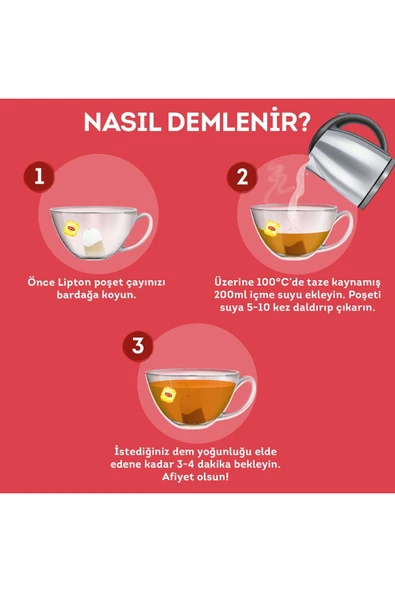 NASIL DEMLENİR?

1

Önce Lipton poşet çayınızı bardağa koyun.

2

Üzerine 100°C'de taze kaynamış 200ml içme suyu ekleyin. Poşeti suya 5-10 kez daldırıp çıkarın.

3

İstediğiniz dem yoğunluğu elde edene kadar 3-4 dakika bekleyin. Afiyet olsun!