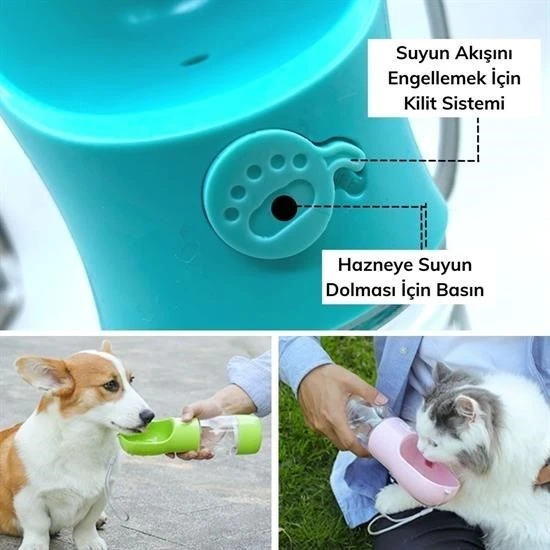 Suyun Akışını Engellemek İçin Kilit Sistemi

Hazneye Suyun Dolması İçin Basın