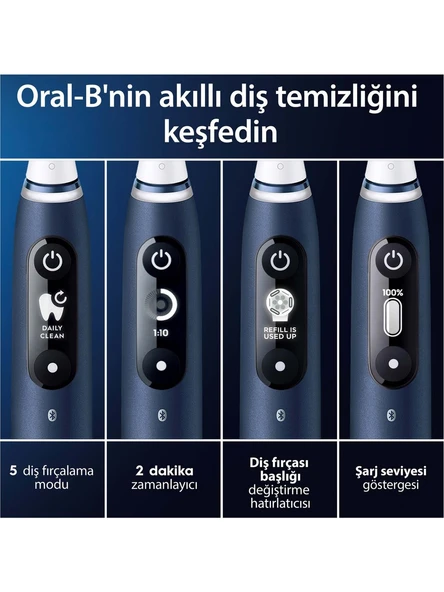 Oral-B'nin akıllı diş temizliğini keşfedin

DAILY CLEAN

1:10

REFILL IS USED UP

100%

5 diş fırçalama modu

2 dakika zamanlayıcı

Diş fırçası başlığı değiştirme hatırlatıcısı

Şarj seviyesi göstergesi