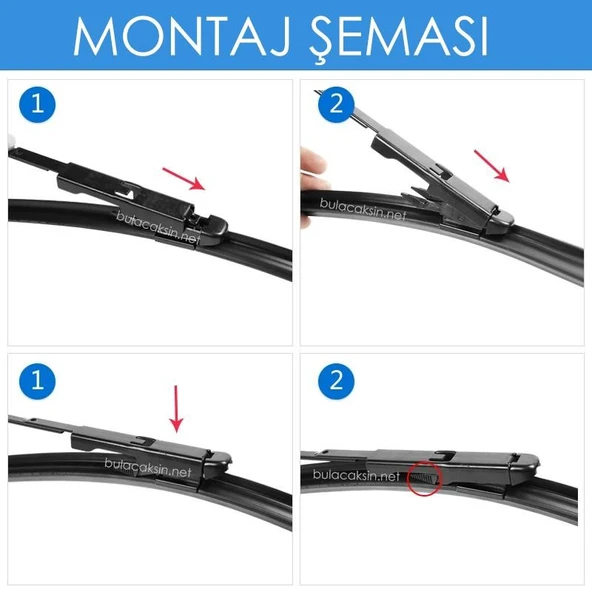 MONTAJ ŞEMASI

1

bulacaksin.net

2

bulacaksin.net

1

bulacaksin.net

2

bulacaksin.net