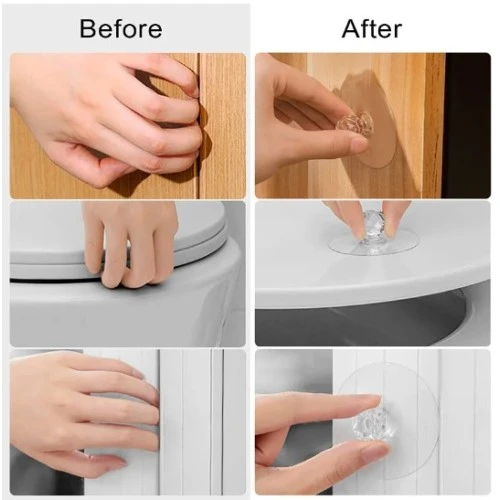 Before

After