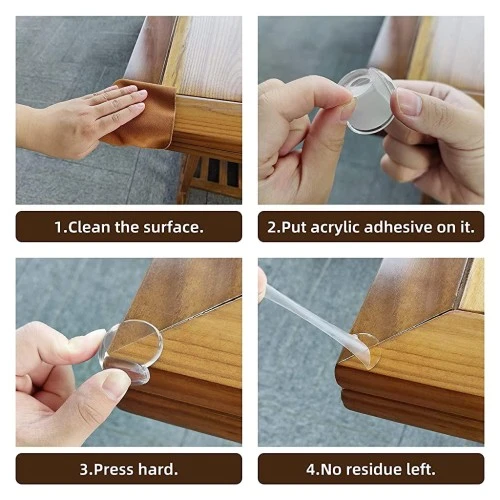 1.Clean the surface.

2.Put acrylic adhesive on it.

3.Press hard.

4.No residue left.