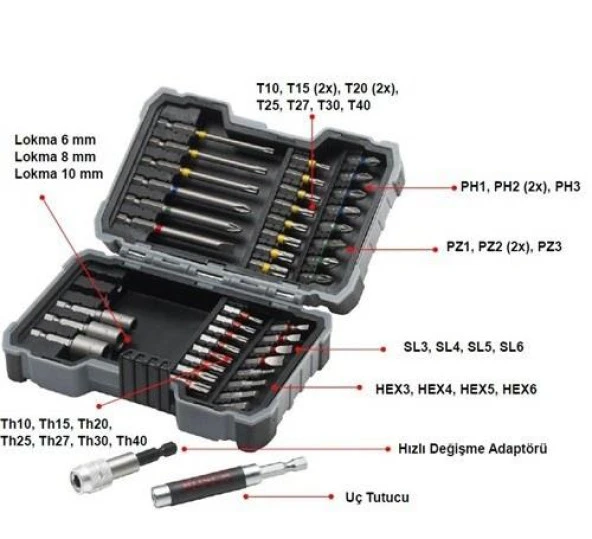 T10, T15 (2x), T20 (2x), T25, T27, T30, T40

Lokma 6 mm
Lokma 8 mm
Lokma 10 mm

PH1, PH2 (2x), PH3

PZ1, PZ2 (2x), PZ3

SL3, SL4, SL5, SL6

HEX3, HEX4, HEX5, HEX6

Th10, Th15, Th20, Th25, Th27, Th30, Th40

Hızlı Değişme Adaptörü

Uç Tutucu