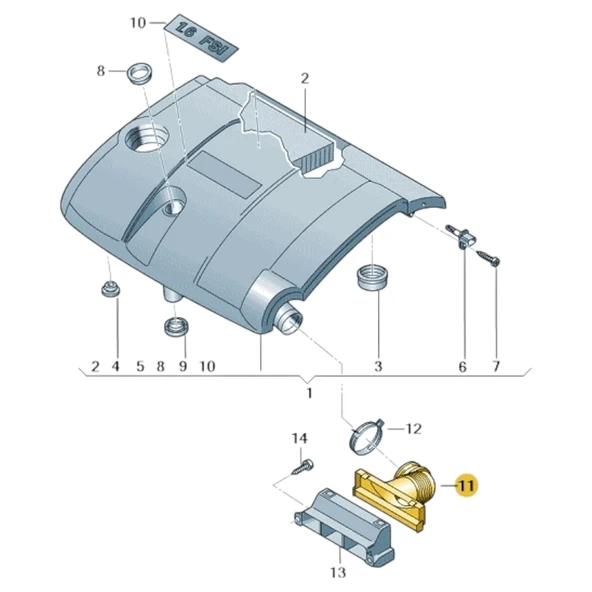 10
1.6 FSI
8
2
2 4 5 8 9 10
3
6
7
1
12
14
11
13