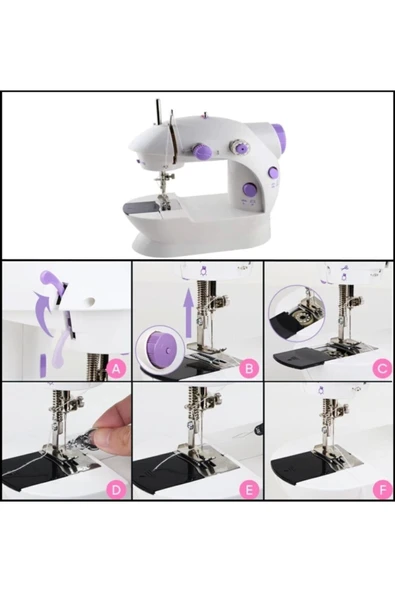 A

B

C

D

E

F