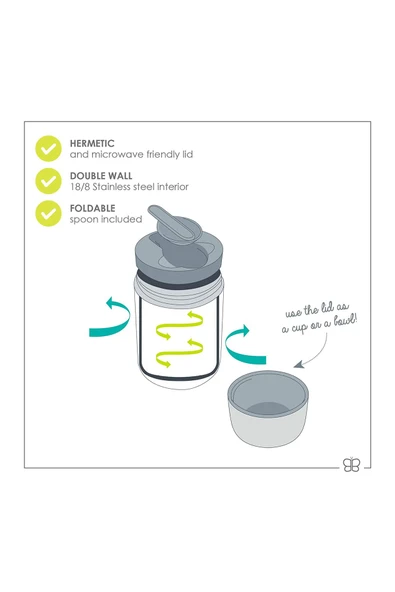 HERMETIC
and microwave friendly lid

DOUBLE WALL
18/8 Stainless steel interior

FOLDABLE
spoon included

use the lid as a cup or a bowl!