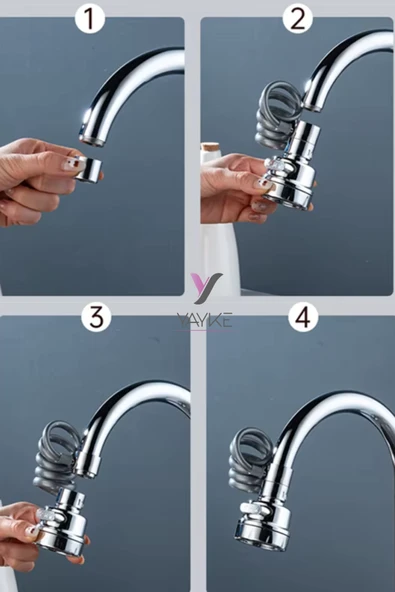 1
2
YAYKE
3
4