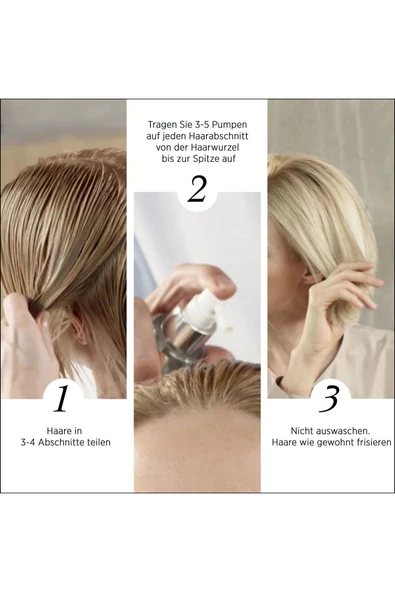 1

Haare in 3-4 Abschnitte teilen

Tragen Sie 3-5 Pumpen auf jeden Haarabschnitt von der Haarwurzel bis zur Spitze auf

2

3

Nicht auswaschen. Haare wie gewohnt frisieren