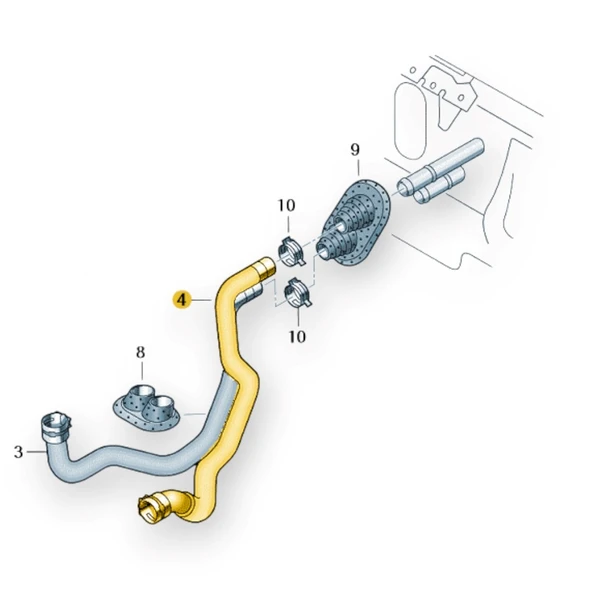 9
10
4
10
8
3