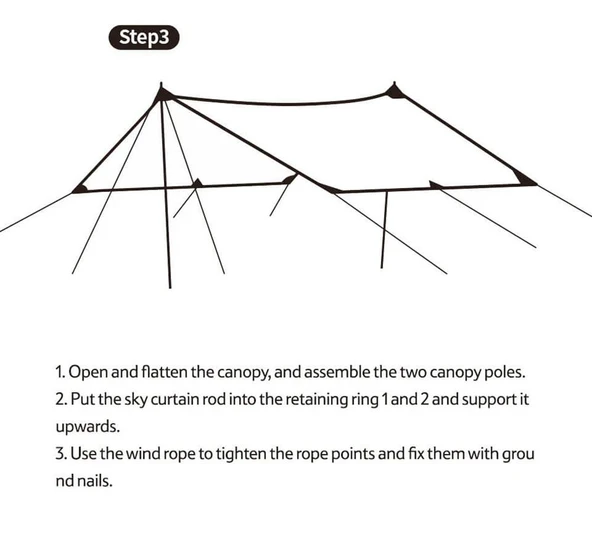 Step3

1. Open and flatten the canopy, and assemble the two canopy poles.
2. Put the sky curtain rod into the retaining ring 1 and 2 and support it upwards.
3. Use the wind rope to tighten the rope points and fix them with grou nd nails.