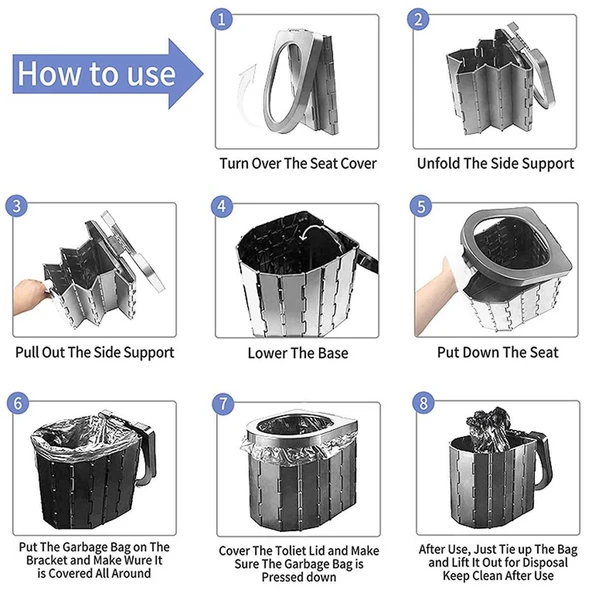 How to use

1
Turn Over The Seat Cover

2
Unfold The Side Support

3
Pull Out The Side Support

4
Lower The Base

5
Put Down The Seat

6
Put The Garbage Bag on The Bracket and Make Wure It is Covered All Around

7
Cover The Toliet Lid and Make Sure The Garbage Bag is Pressed down

8
After Use, Just Tie up The Bag and Lift It Out for Disposal Keep Clean After Use