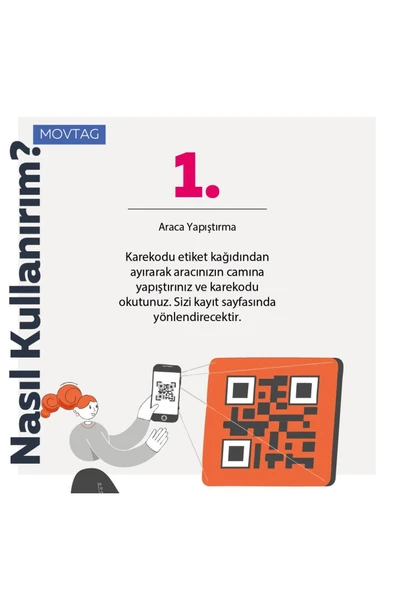 Nasıl Kullanırım?

MOVTAG

1.

Araca Yapıştırma

Karekodu etiket kağıdından ayırarak aracınızın camına yapıştırınız ve karekodu okutunuz. Sizi kayıt sayfasında yönlendirecektir.