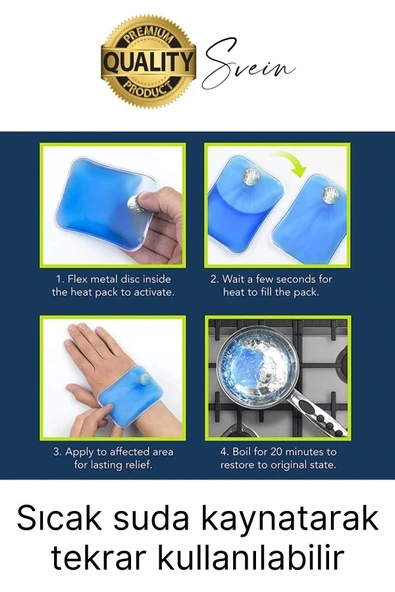 PREMIUM
QUALITY
PRODUCT

Svein

1. Flex metal disc inside the heat pack to activate.

2. Wait a few seconds for heat to fill the pack.

3. Apply to affected area for lasting relief.

4. Boil for 20 minutes to restore to original state.

Sıcak suda kaynatarak tekrar kullanılabilir