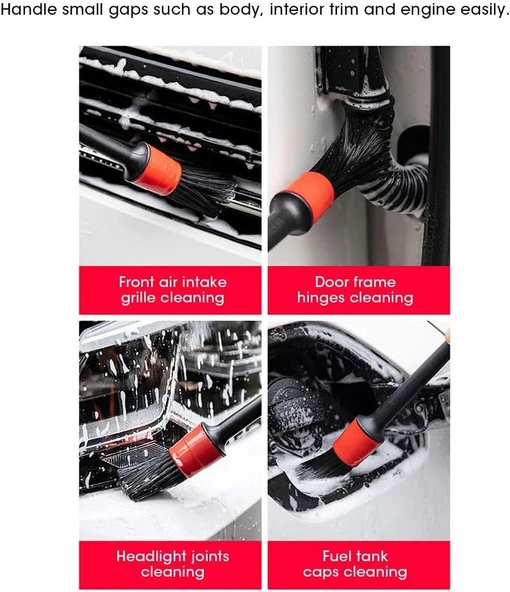 Handle small gaps such as body, interior trim and engine easily.

Front air intake grille cleaning

Door frame hinges cleaning

Headlight joints cleaning

Fuel tank caps cleaning