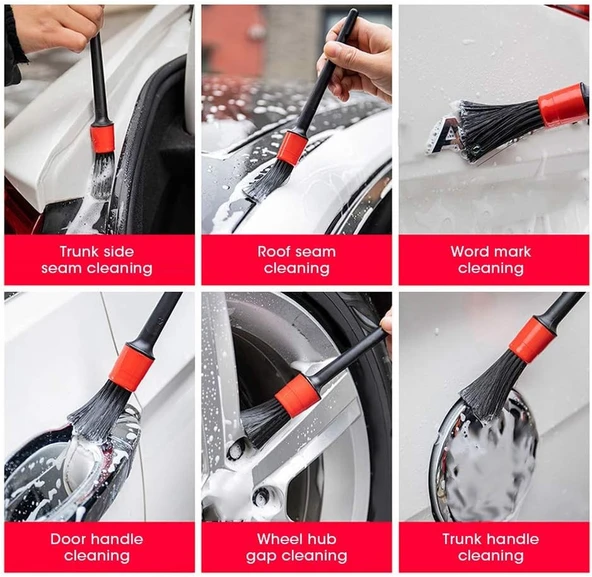 Trunk side seam cleaning

Roof seam cleaning

Word mark cleaning

Door handle cleaning

Wheel hub gap cleaning

Trunk handle cleaning