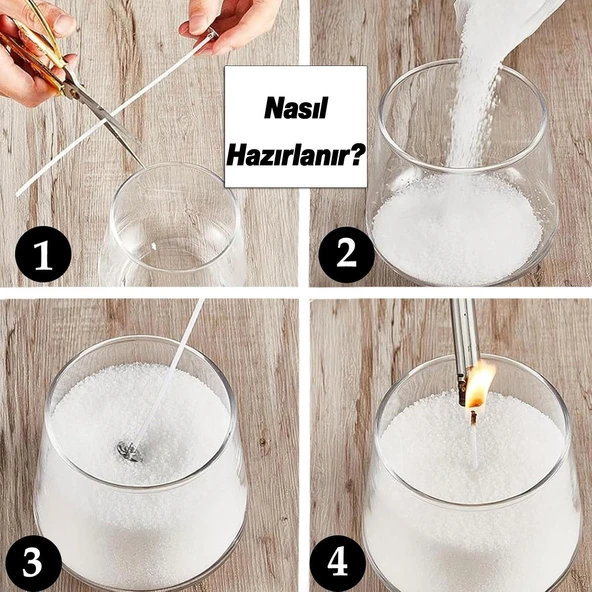 Nasıl Hazırlanır?

1

2

3

4