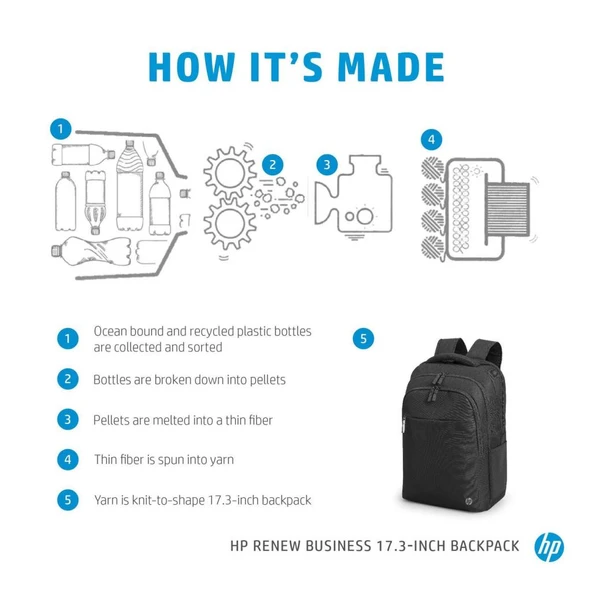 HOW IT'S MADE

1

2

3

4

1 Ocean bound and recycled plastic bottles are collected and sorted

2 Bottles are broken down into pellets

3 Pellets are melted into a thin fiber

4 Thin fiber is spun into yarn

5 Yarn is knit-to-shape 17.3-inch backpack

5

HP RENEW BUSINESS 17.3-INCH BACKPACK

hp