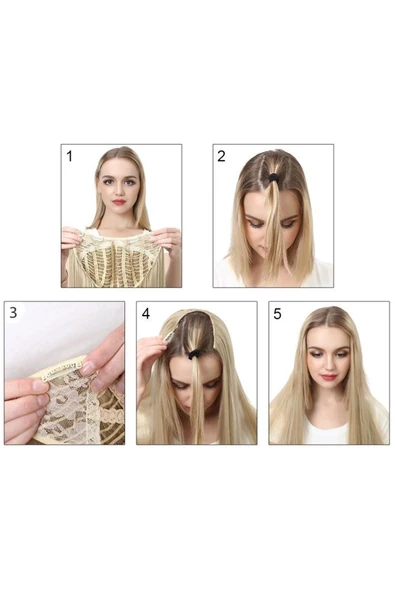 1

2

3

4

5