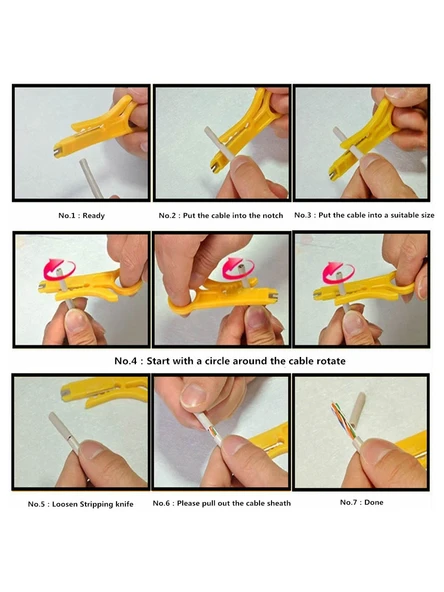 No.1 : Ready

No.2 : Put the cable into the notch

No.3 : Put the cable into a suitable size

No.4 : Start with a circle around the cable rotate

No.5 : Loosen Stripping knife

No.6 : Please pull out the cable sheath

No.7 : Done