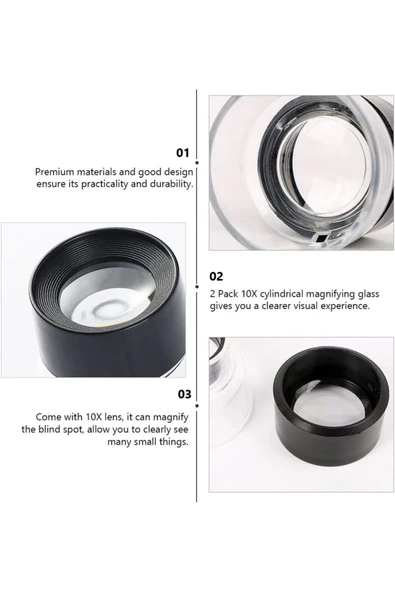 01

Premium materials and good design ensure its practicality and durability.

02

2 Pack 10X cylindrical magnifying glass gives you a clearer visual experience.

03

Come with 10X lens, it can magnify the blind spot, allow you to clearly see many small things.