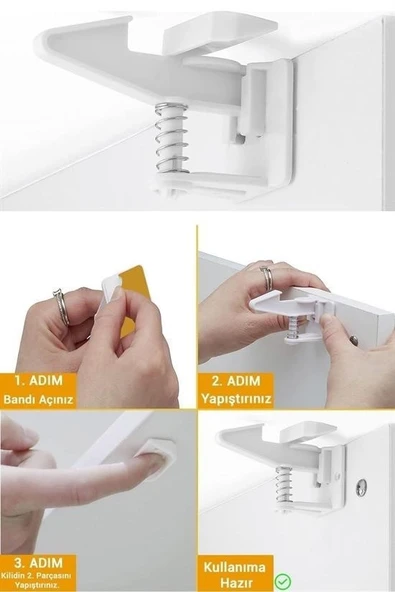 1. ADIM
Bandı Açınız

2. ADIM
Yapıştırınız

3. ADIM
Kilidin 2. Parçasını Yapıştırınız.

Kullanıma Hazır