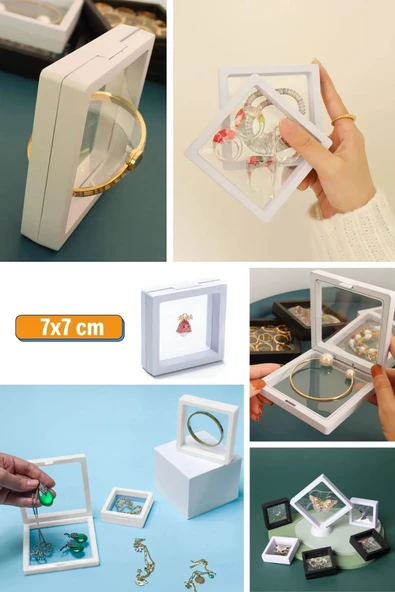 7x7 cm