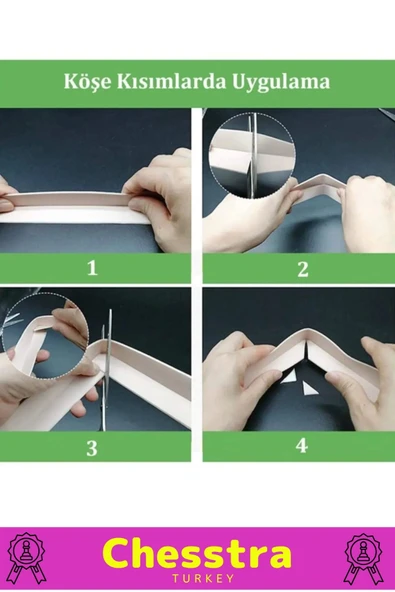 Köşe Kısımlarda Uygulama

1

2

3

4

Chesstra
TURKEY