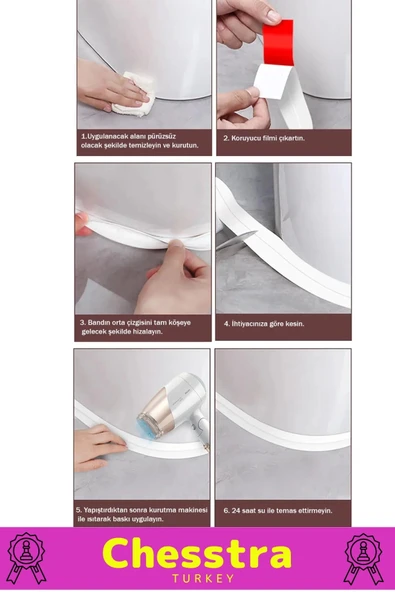 1.Uygulanacak alanı pürüzsüz olacak şekilde temizleyin ve kurutun.

2. Koruyucu filmi çıkartın.

3. Bandın orta çizgisini tam köşeye gelecek şekilde hizalayın.

4. İhtiyacınıza göre kesin.

5. Yapıştırdıktan sonra kurutma makinesi ile ısıtarak baskı uygulayın.

6. 24 saat su ile temas ettirmeyin.

Chesstra
TURKEY