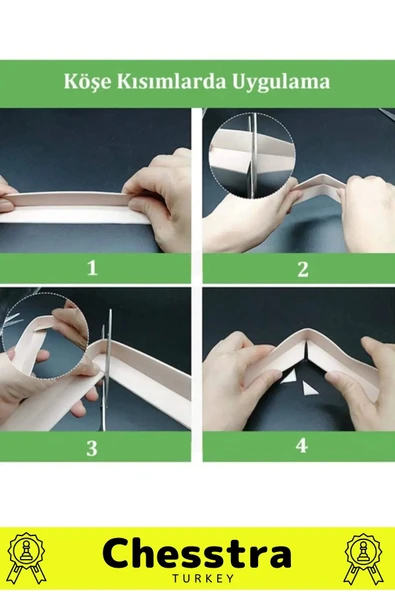 Köşe Kısımlarda Uygulama

1

2

3

4

Chesstra
TURKEY