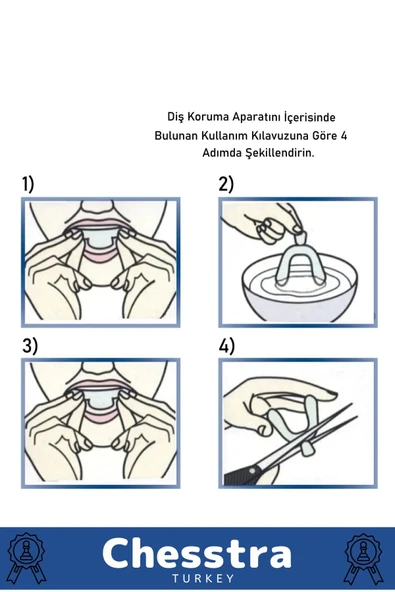 Diş Koruma Aparatını İçerisinde Bulunan Kullanım Kılavuzuna Göre 4 Adımda Şekillendirin.

1)

2)

3)

4)

Chesstra
TURKEY