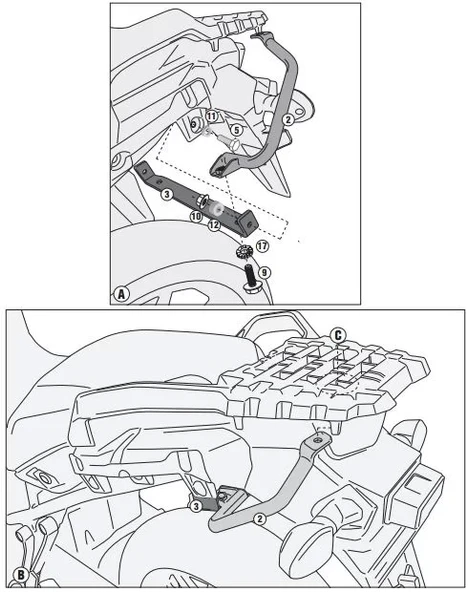 11
5
2
3
10
12
17
9
A
C
3
2
B