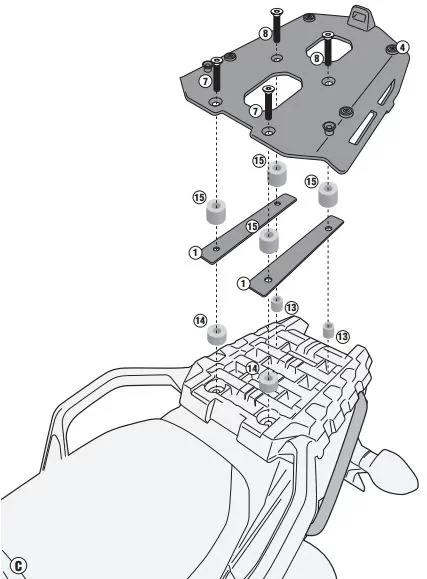 8
8
4
7
7
15
15
15
15
1
1
13
14
13
14
C